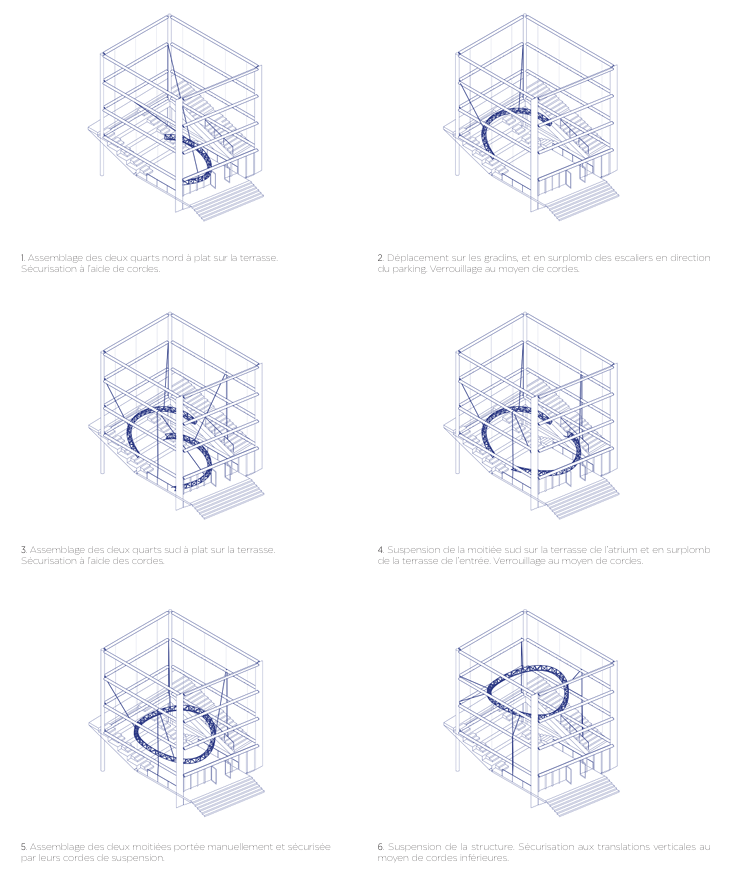 1. Assemblage des deux quarts nord à plat sur la terrasse. Sécurisation à l'aide de cordes.

2. Déplacement sur les gradins, et en surplomb des escaliers en direction du parking. Verrouillage au moyen de cordes.

3. Assemblage des deux quarts sud à plat sur la terrasse. Sécurisation à l'aide des cordes.

4. Suspension de la moitiée sud sur la terrasse de l'atrium et en surplomb de la terrasse de l'entrée. Verrouillage au moyen de cordes.

5. Assemblage des deux moitiées portée manuellement et sécurisée par leurs cordes de suspension.

6. Suspension de la structure. Sécurisation aux translations verticales au moyen de cordes inférieures.